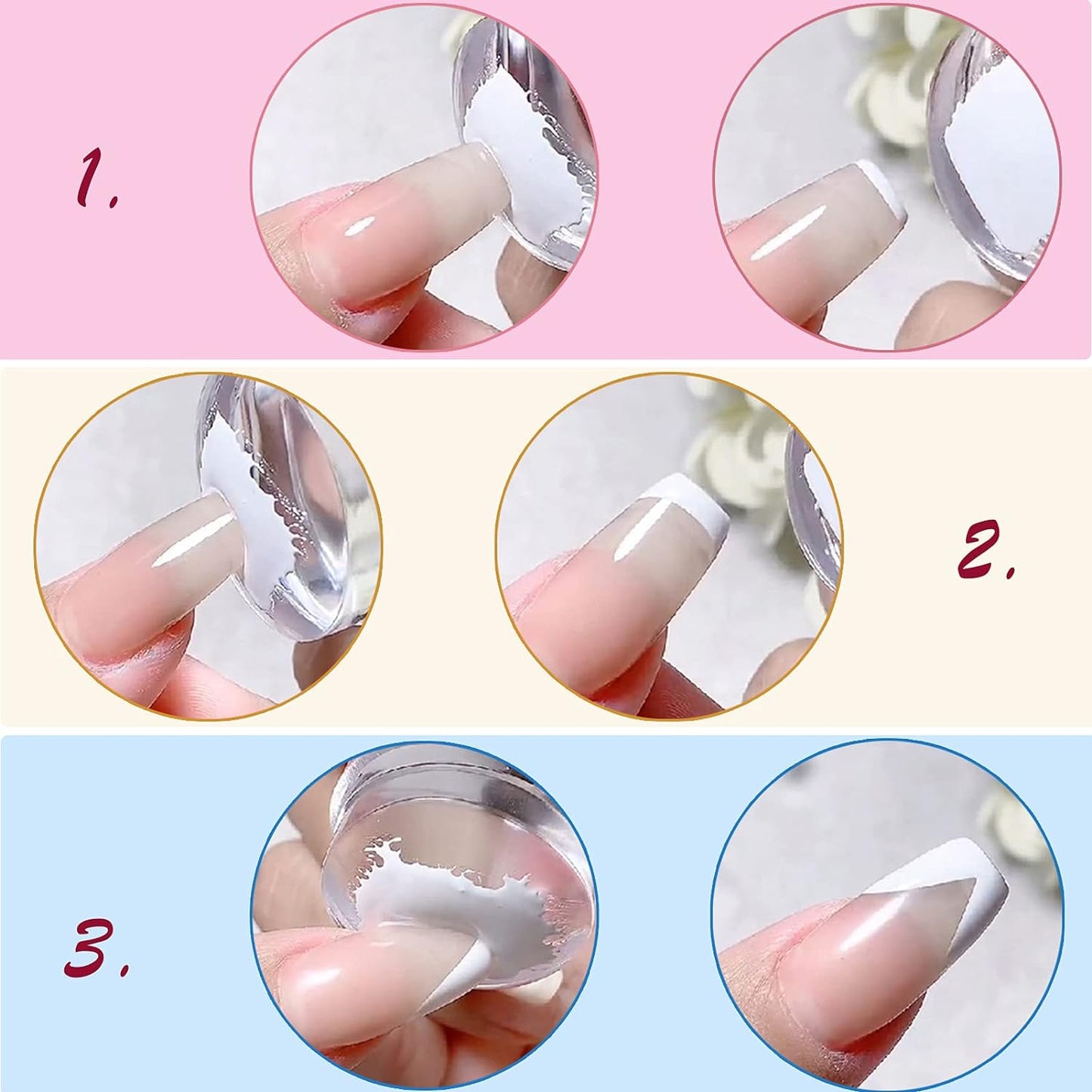 1.

2.

3.