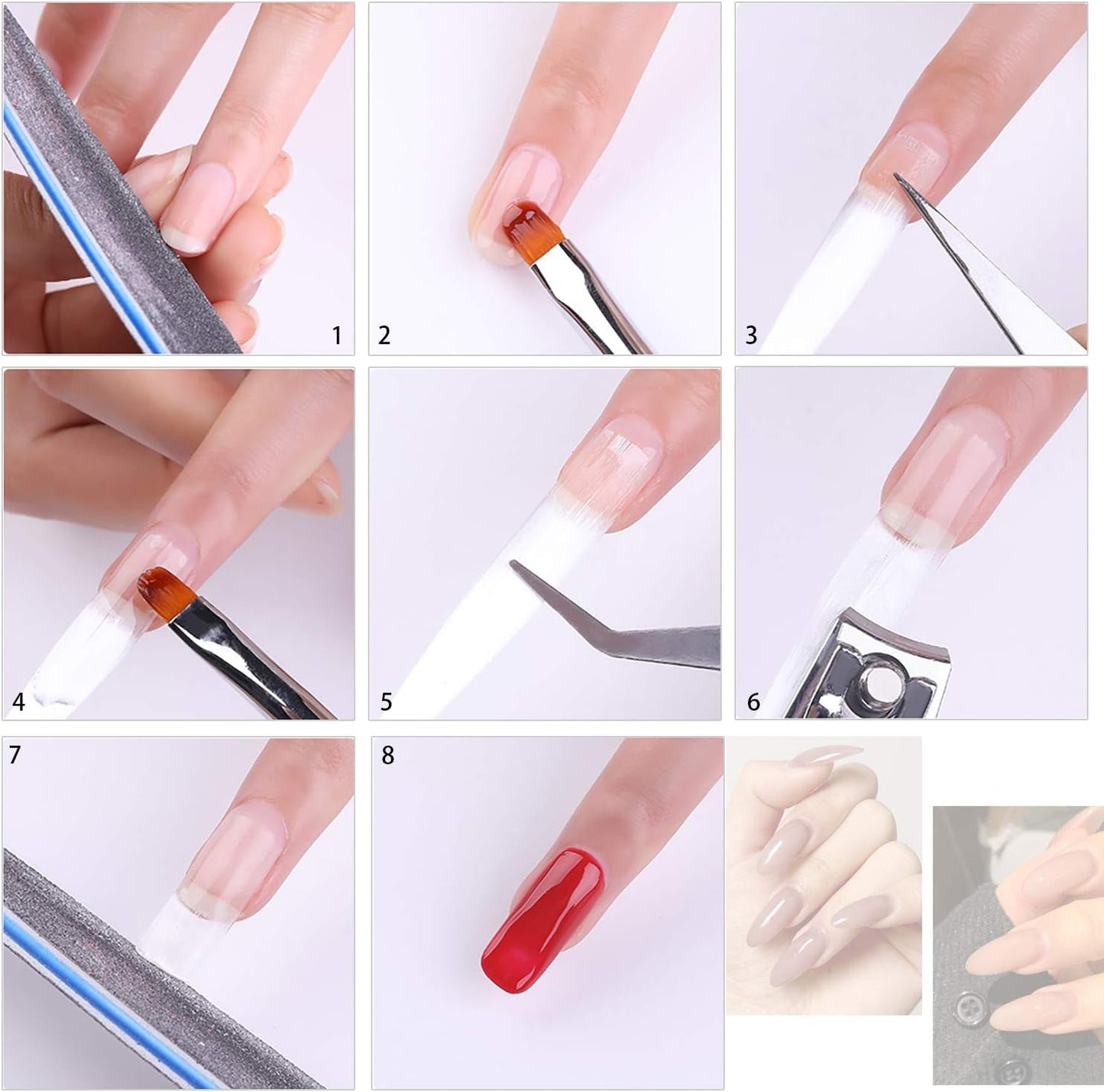 1

2

3

4

5

6

7

8