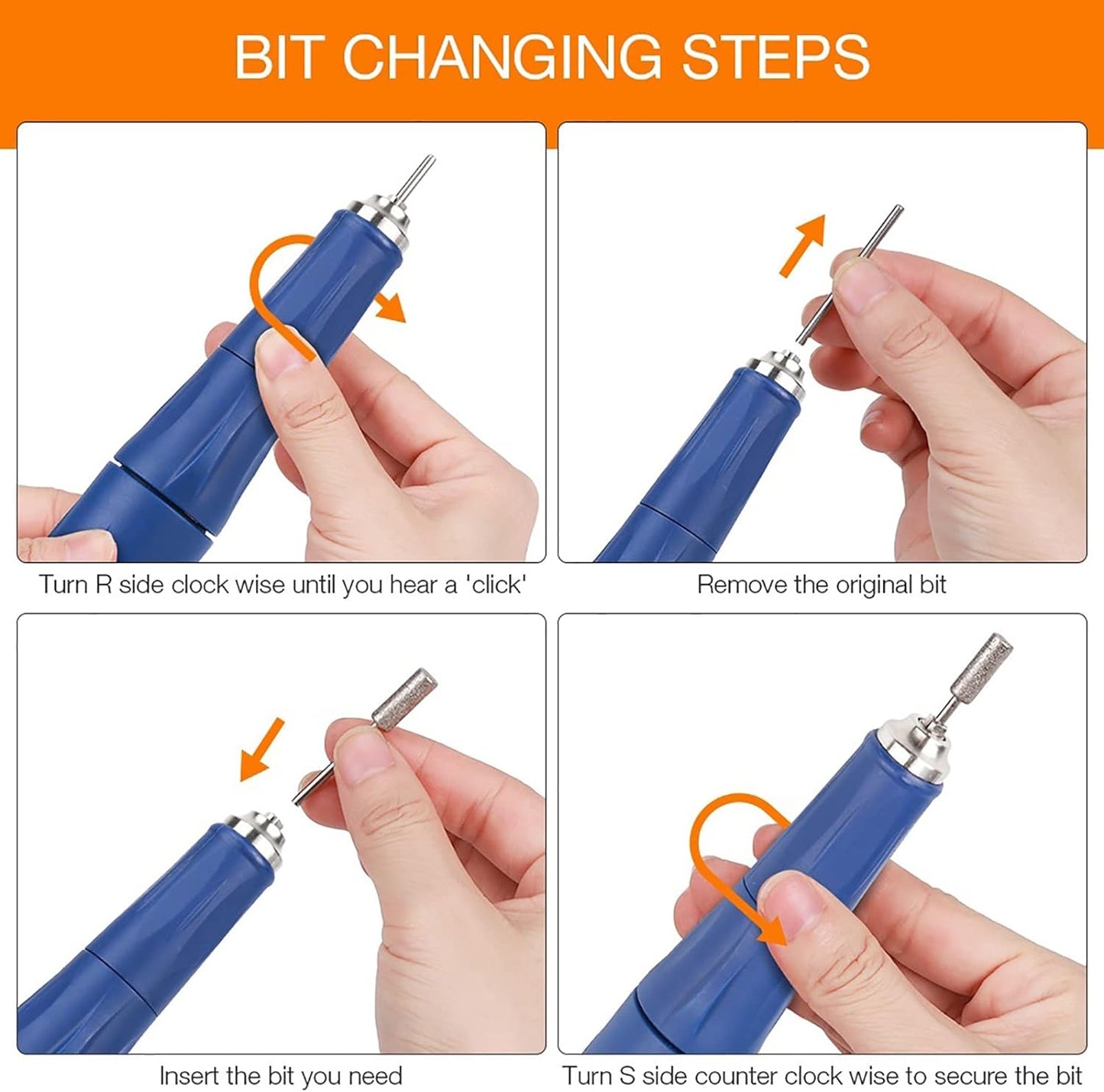 BIT CHANGING STEPS

Turn R side clock wise until you hear a 'click'

Remove the original bit

Insert the bit you need

Turn S side counter clock wise to secure the bit