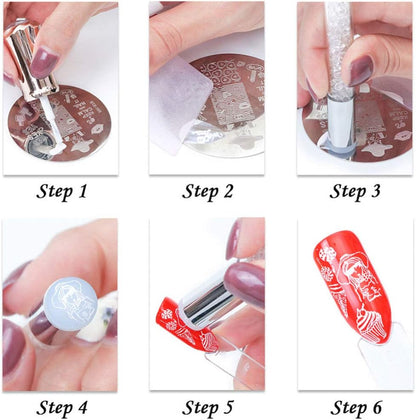 Step 1

Step 2

Step 3

Step 4

Step 5

Step 6