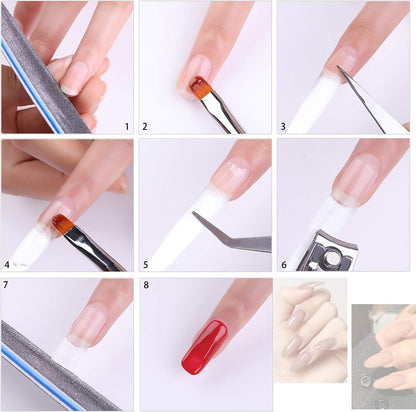 1

2

3

4

5

6

7

8